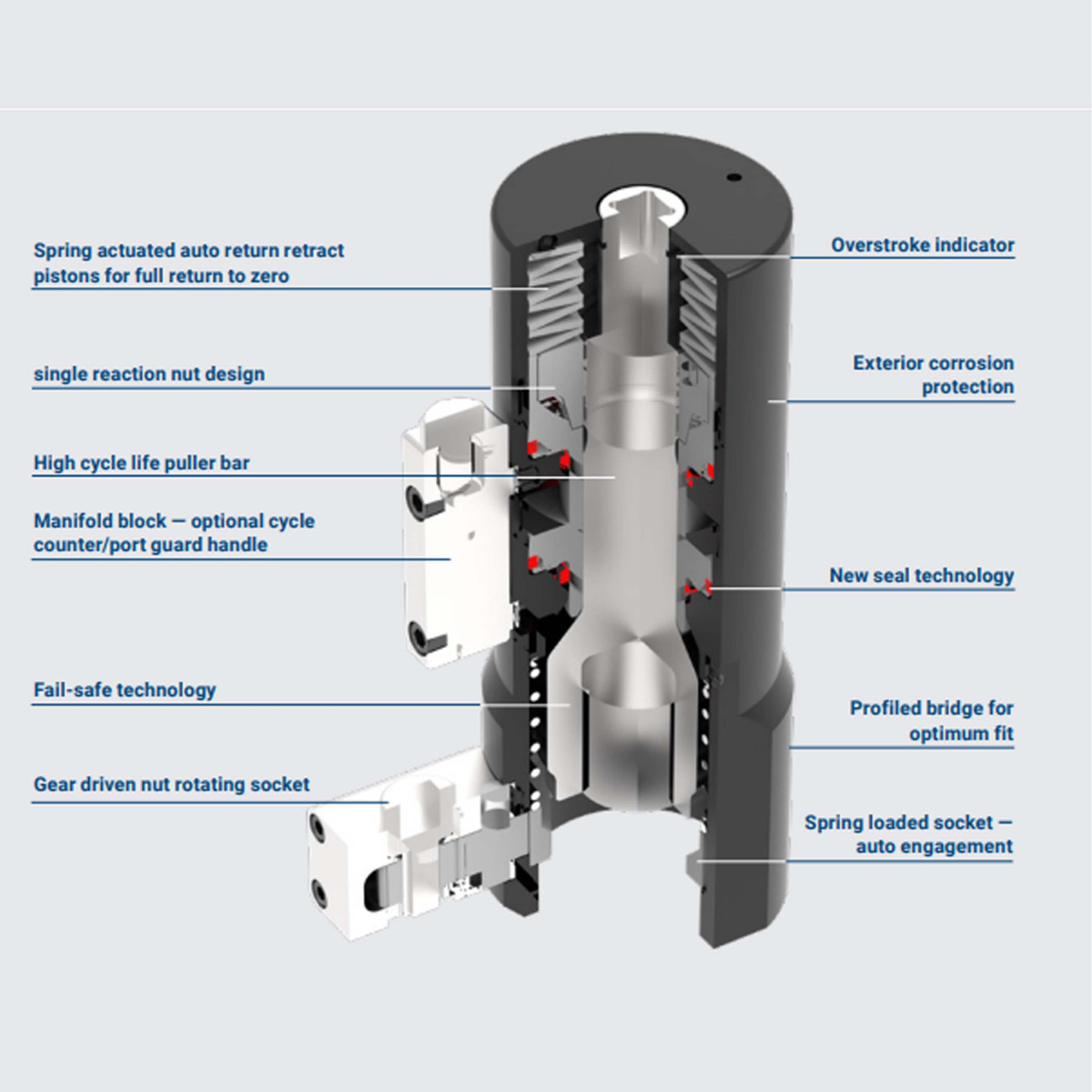 Spring actuated auto return retract pistons for full return to zero

single reaction nut design

High cycle life puller bar

Manifold block — optional cycle counter/port guard handle

Fail-safe technology

Gear driven nut rotating socket

Overstroke indicator

Exterior corrosion protection

New seal technology

Profiled bridge for optimum fit

Spring loaded socket — auto engagement