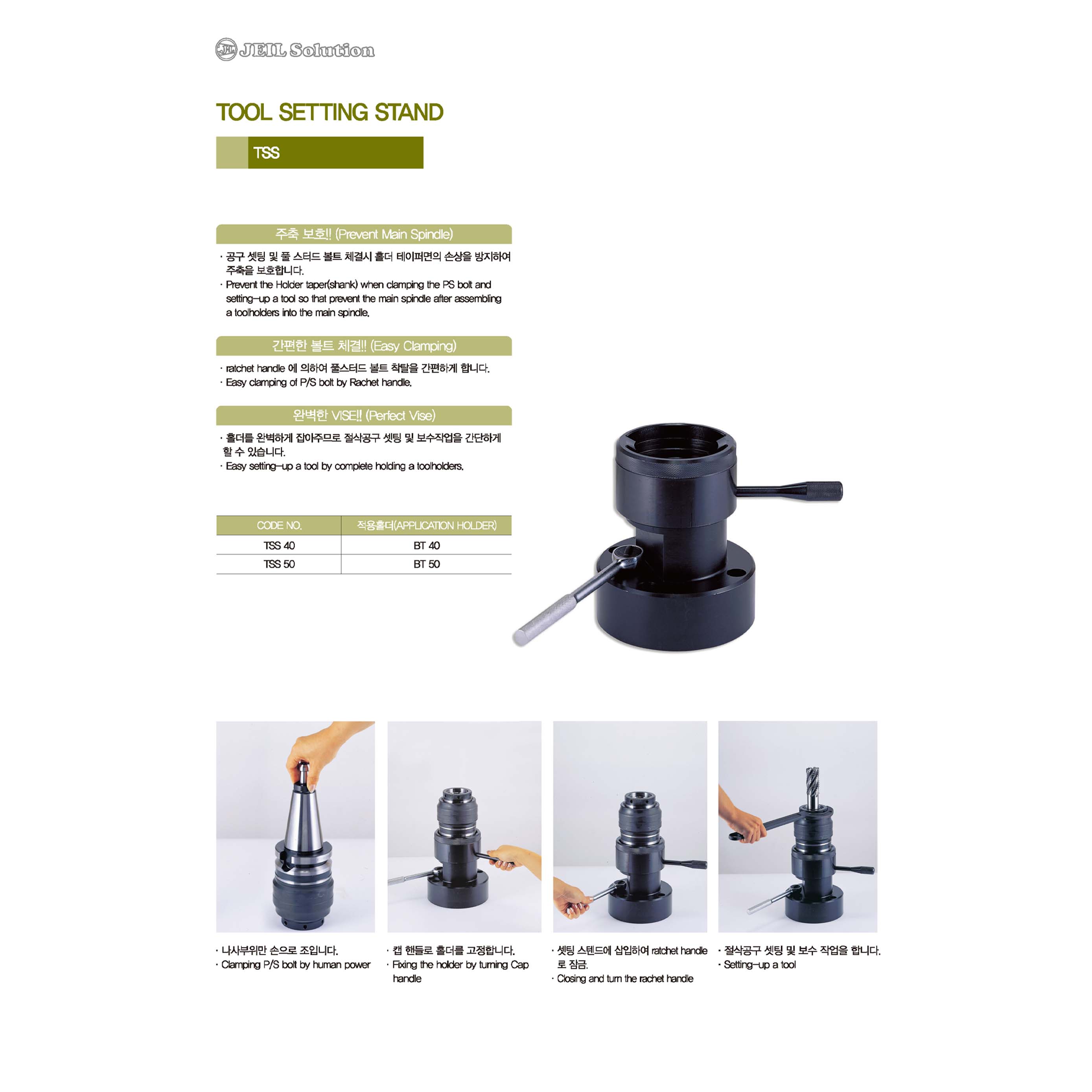 JEIL Solution

TOOL SETTING STAND

TSS

주축 보호!! (Prevent Main Spindle)

· 공구 셋팅 및 풀 스터드 볼트 체결시 홀더 테이퍼면의 손상을 방지하여 주축을 보호합니다.
· Prevent the Holder taper(shank) when clamping the PS bolt and setting-up a tool so that prevent the main spindle after assembling a toolholders into the main spindle.

간편한 볼트 체결!! (Easy Clamping)

· ratchet handle 에 의하여 풀스터드 볼트 착탈을 간편하게 합니다.
· Easy clamping of P/S bolt by Rachet handle.

완벽한 VISE!! (Perfect Vise)

· 홀더를 완벽하게 잡아주므로 절삭공구 셋팅 및 보수작업을 간단하게 할 수 있습니다.
· Easy setting-up a tool by complete holding a toolholders.

| CODE NO. | 적용홀더(APPLICATION HOLDER) |
|---|---|
| TSS 40 | BT 40 |
| TSS 50 | BT 50 |

· 나사부위만 손으로 조입니다.
· Clamping P/S bolt by human power

· 캡 핸들로 홀더를 고정합니다.
· Fixing the holder by turning Cap handle

· 셋팅 스텐드에 삽입하여 ratchet handle 로 잠금.
· Closing and turn the rachet handle

· 절삭공구 셋팅 및 보수 작업을 합니다.
· Setting-up a tool