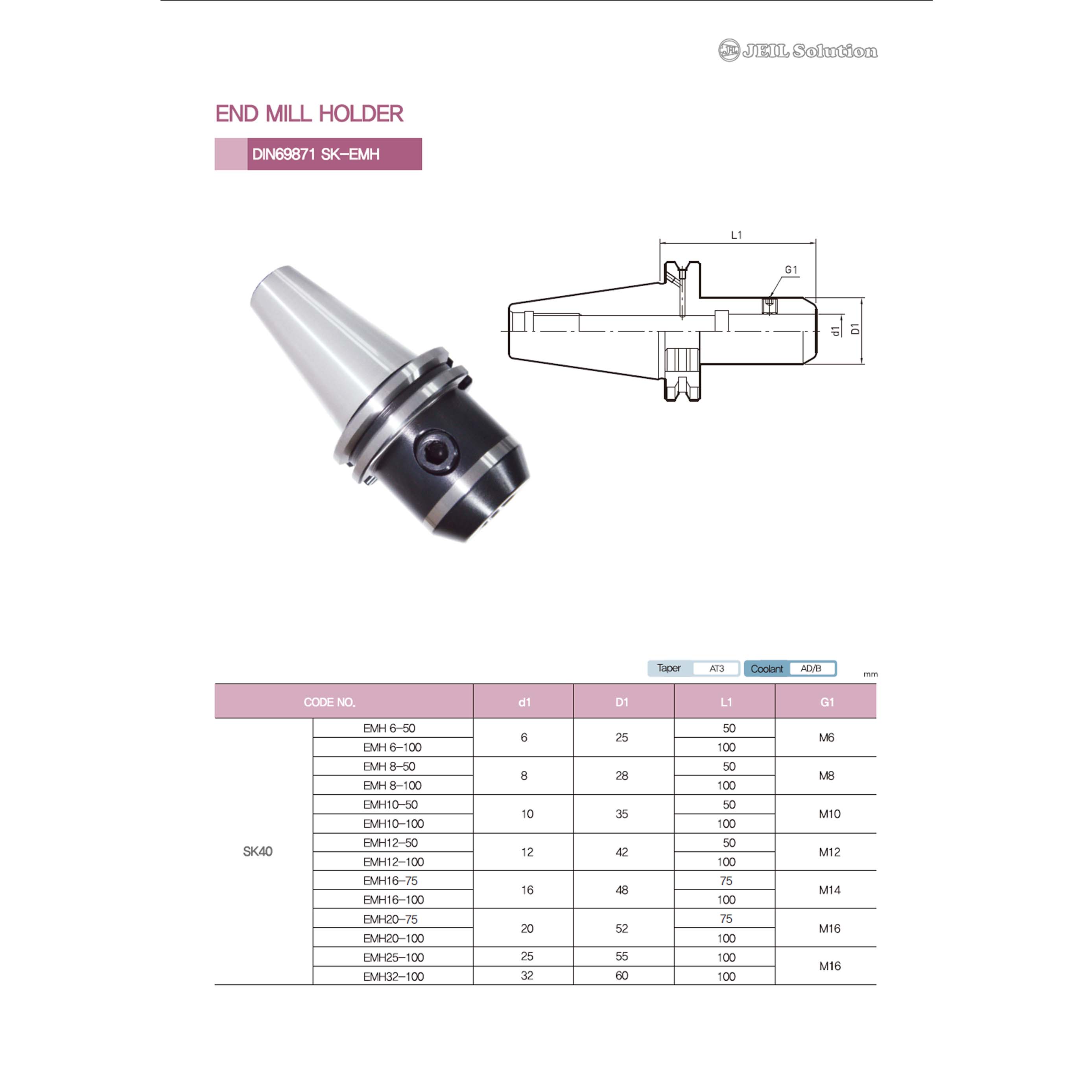 JEIL Solution

END MILL HOLDER

DIN69871 SK-EMH

L1

G1

d1

D1

Taper AT3 Coolant AD/B

mm

| CODE NO. | | d1 | D1 | L1 | G1 |
|---|---|---|---|---|---|
| SK40 | EMH 6-50 | 6 | 25 | 50 | M6 |
| | EMH 6-100 | | | 100 | |
| | EMH 8-50 | 8 | 28 | 50 | M8 |
| | EMH 8-100 | | | 100 | |
| | EMH10-50 | 10 | 35 | 50 | M10 |
| | EMH10-100 | | | 100 | |
| | EMH12-50 | 12 | 42 | 50 | M12 |
| | EMH12-100 | | | 100 | |
| | EMH16-75 | 16 | 48 | 75 | M14 |
| | EMH16-100 | | | 100 | |
| | EMH20-75 | 20 | 52 | 75 | M16 |
| | EMH20-100 | | | 100 | |
| | EMH25-100 | 25 | 55 | 100 | M16 |
| | EMH32-100 | 32 | 60 | 100 | |