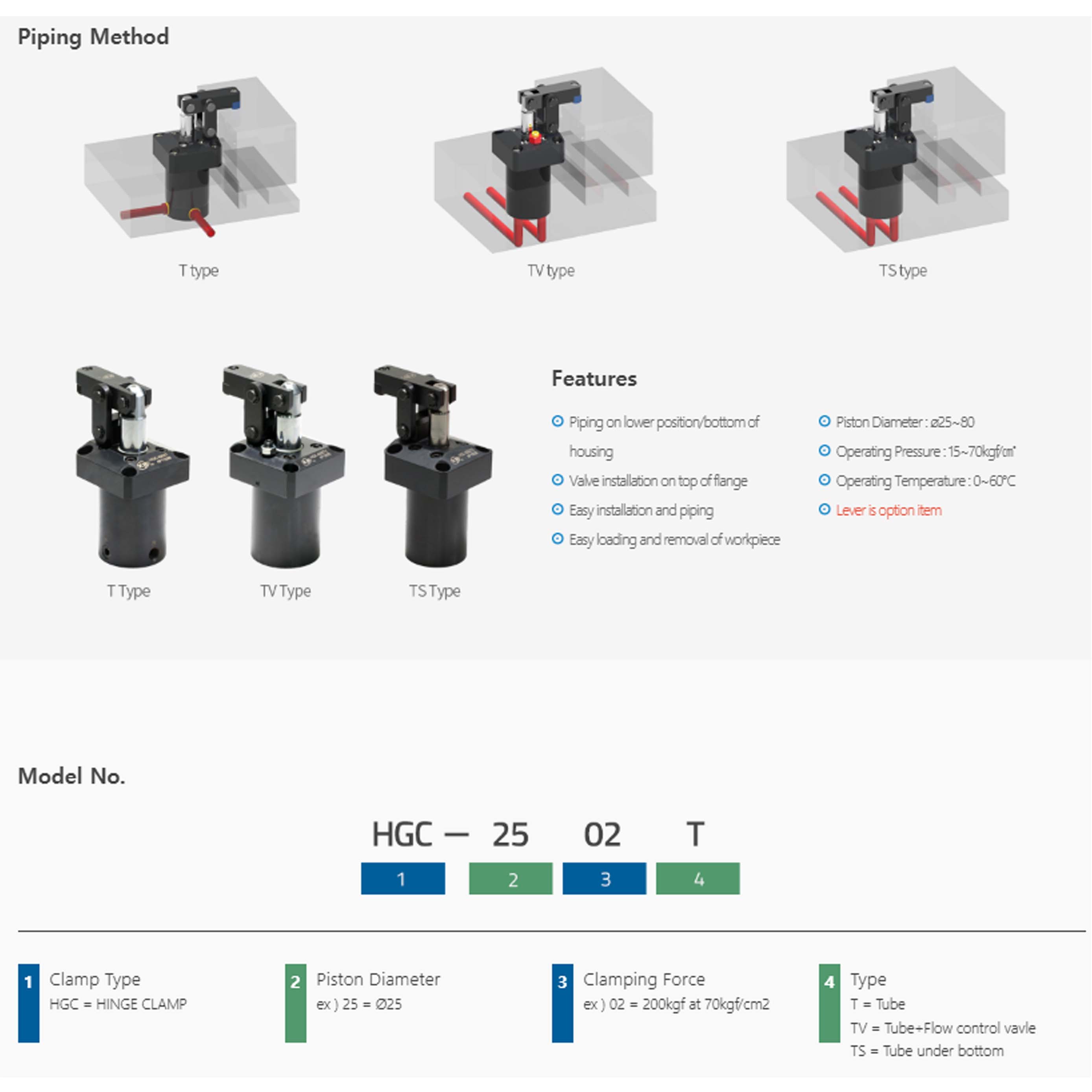 Piping Method

T type

TV type

TS type

T Type

TV Type

TS Type

Features

Piping on lower position/bottom of housing

Valve installation on top of flange

Easy installation and piping

Easy loading and removal of workpiece

Piston Diameter : ø25~80

Operating Pressure : 15~70kgf/㎠

Operating Temperature : 0~60°C

Lever is option item

Model No.

HGC — 25 02 T

1 2 3 4

1 Clamp Type
HGC = HINGE CLAMP

2 Piston Diameter
ex ) 25 = Ø25

3 Clamping Force
ex ) 02 = 200kgf at 70kgf/cm2

4 Type
T = Tube
TV = Tube+Flow control vavle
TS = Tube under bottom