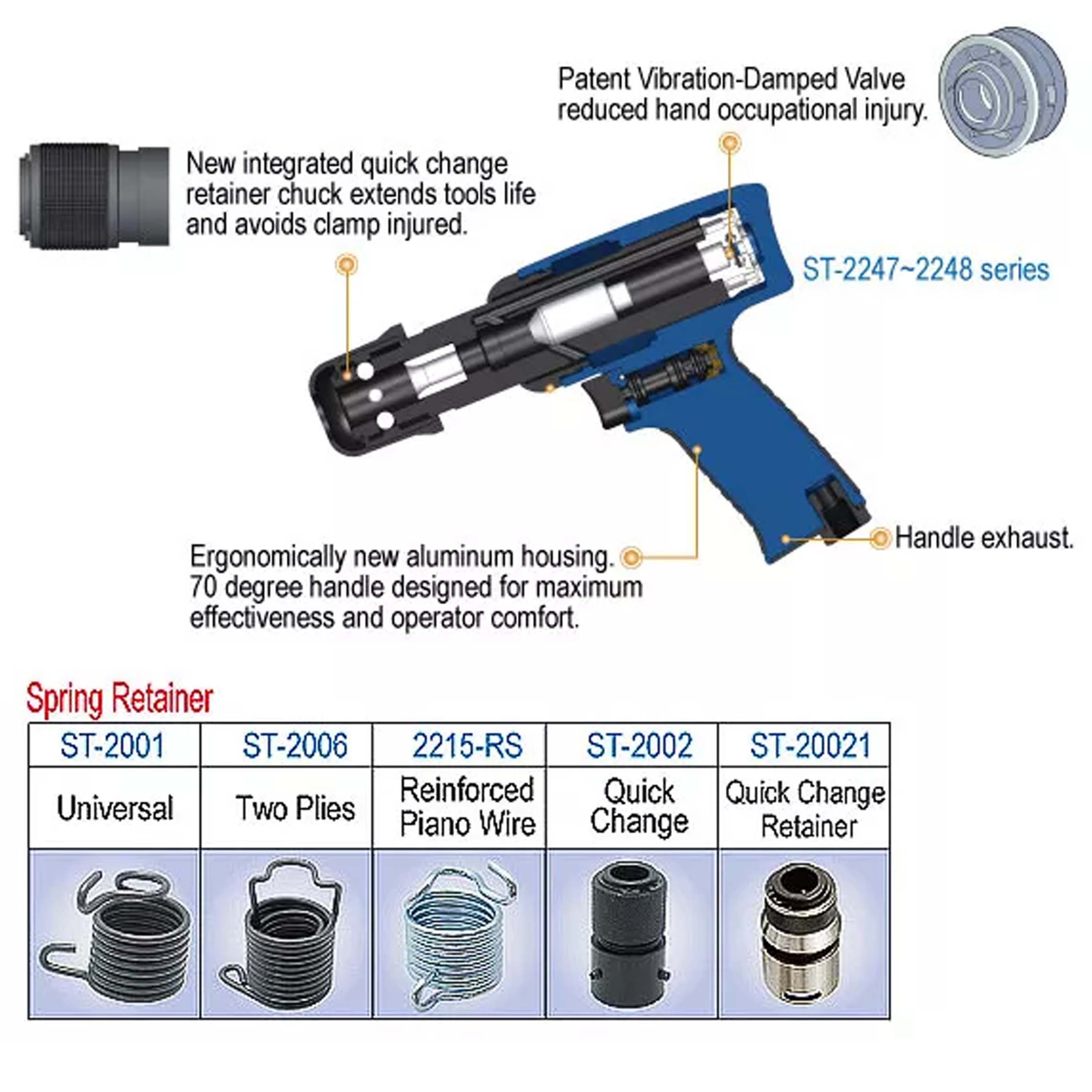 Patent Vibration-Damped Valve reduced hand occupational injury.

New integrated quick change retainer chuck extends tools life and avoids clamp injured.

ST-2247~2248 series

Handle exhaust.

Ergonomically new aluminum housing. 70 degree handle designed for maximum effectiveness and operator comfort.

Spring Retainer

| ST-2001 | ST-2006 | 2215-RS | ST-2002 | ST-20021 |
|---|---|---|---|---|
| Universal | Two Plies | Reinforced Piano Wire | Quick Change | Quick Change Retainer |