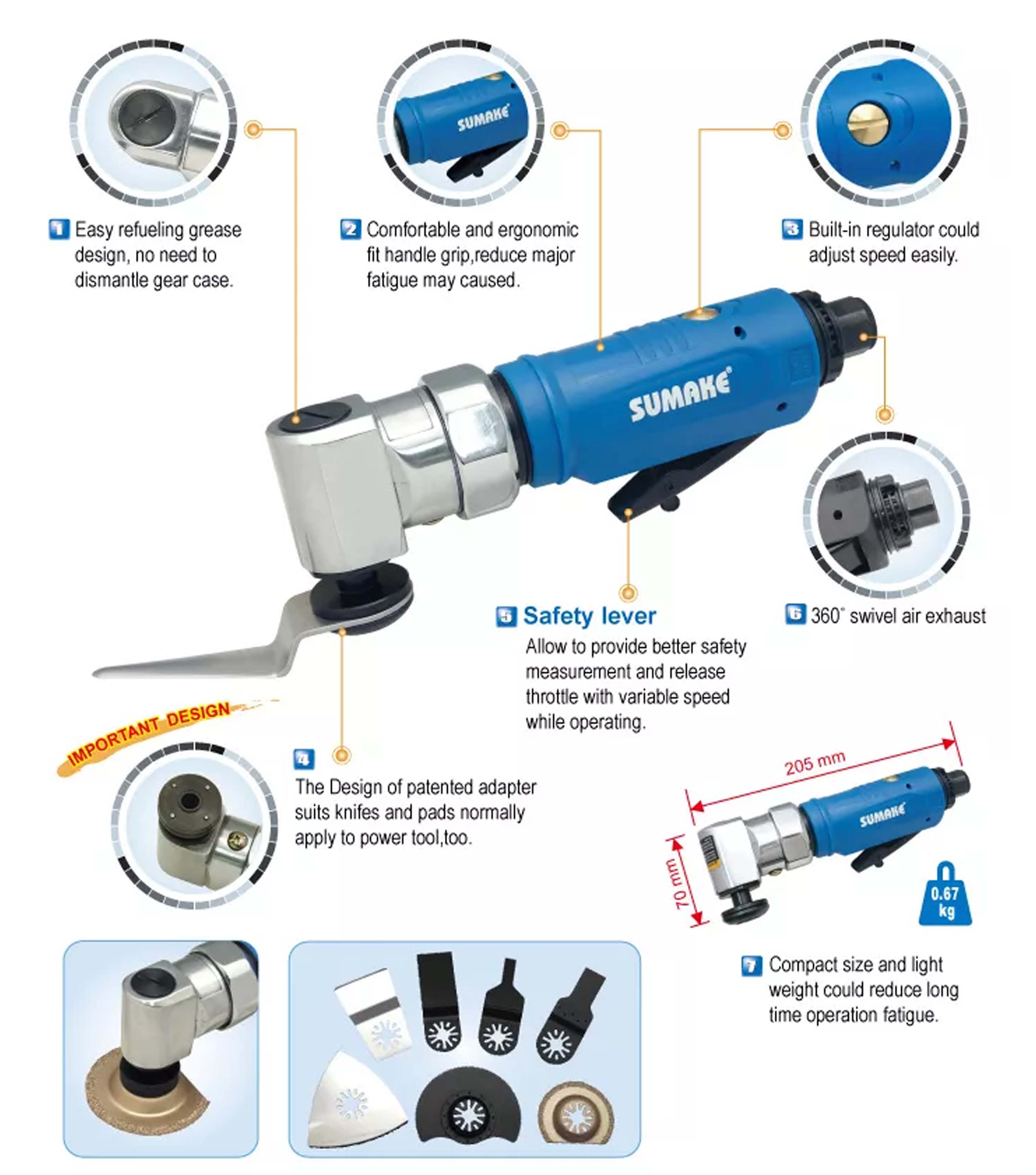 SUMAKE

1 Easy refueling grease design, no need to dismantle gear case.

2 Comfortable and ergonomic fit handle grip,reduce major fatigue may caused.

3 Built-in regulator could adjust speed easily.

SUMAKE®

5 Safety lever
Allow to provide better safety measurement and release throttle with variable speed while operating.

6 360° swivel air exhaust

IMPORTANT DESIGN

4
The Design of patented adapter suits knifes and pads normally apply to power tool,too.

205 mm
70 mm
SUMAKE
0.67 kg

7 Compact size and light weight could reduce long time operation fatigue.