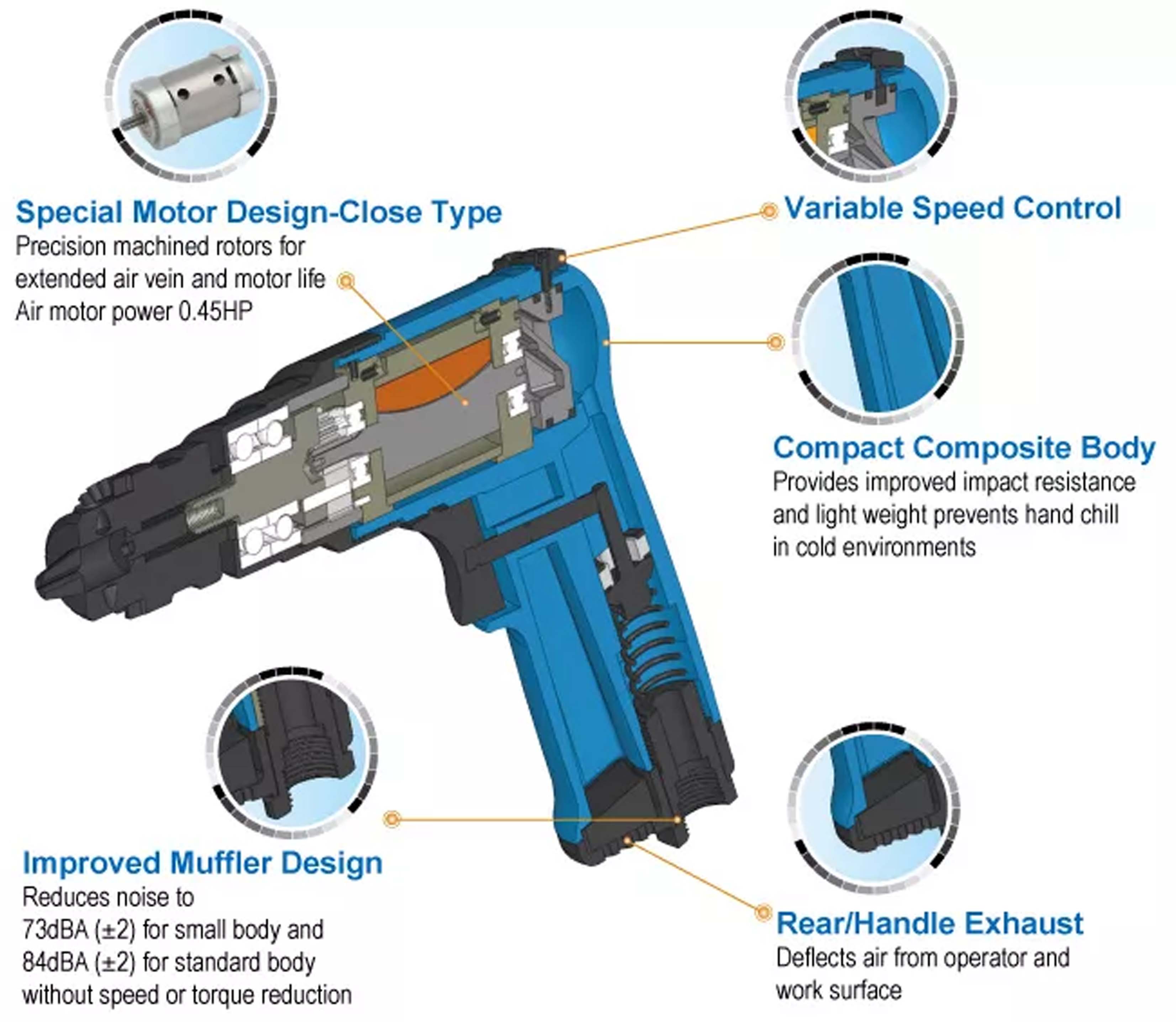 Special Motor Design-Close Type
Precision machined rotors for extended air vein and motor life
Air motor power 0.45HP

Variable Speed Control

Compact Composite Body
Provides improved impact resistance and light weight prevents hand chill in cold environments

Improved Muffler Design
Reduces noise to
73dBA (±2) for small body and
84dBA (±2) for standard body
without speed or torque reduction

Rear/Handle Exhaust
Deflects air from operator and work surface