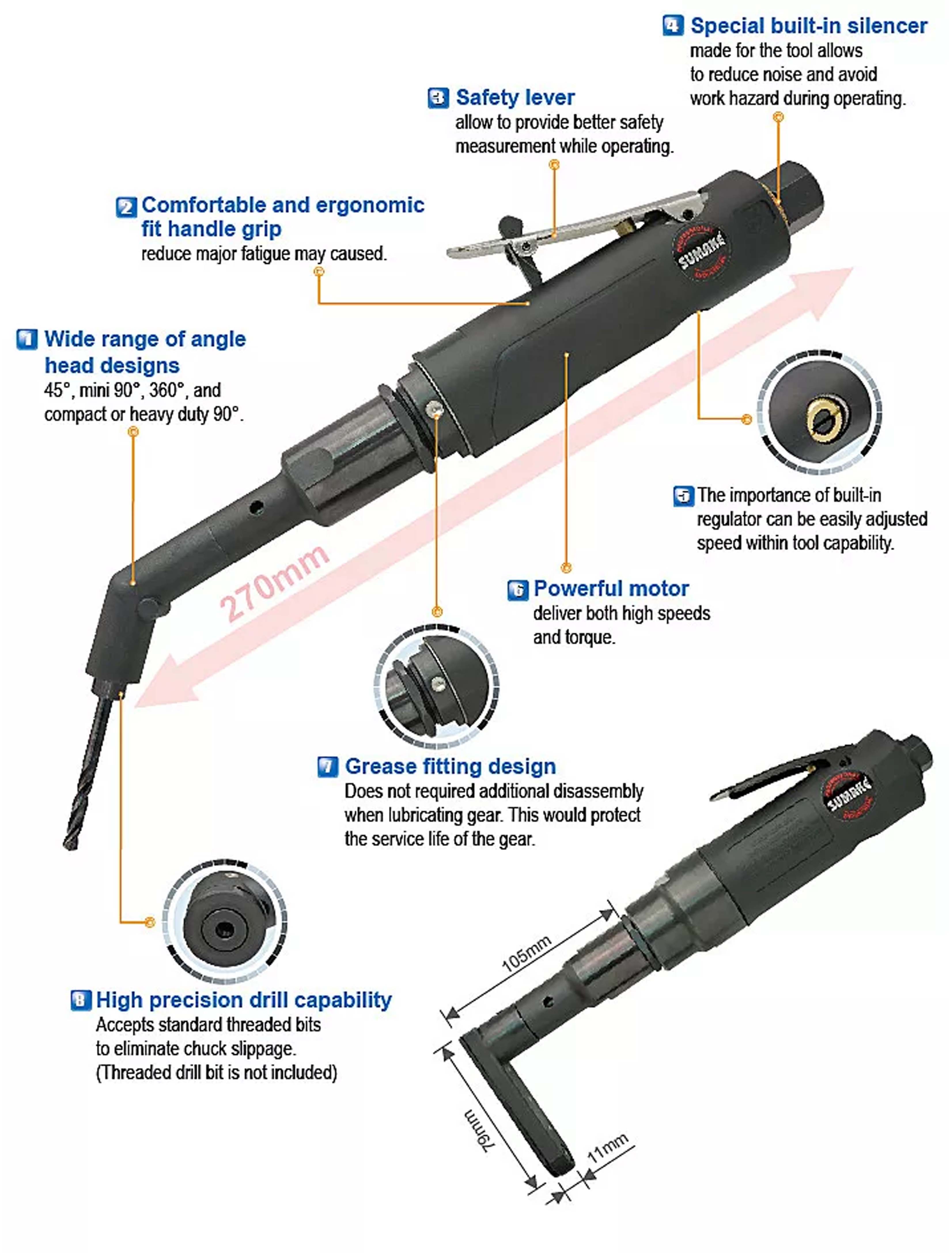 4 Special built-in silencer
made for the tool allows to reduce noise and avoid work hazard during operating.

3 Safety lever
allow to provide better safety measurement while operating.

2 Comfortable and ergonomic fit handle grip
reduce major fatigue may caused.

SUMAKE

1 Wide range of angle head designs
45°, mini 90°, 360°, and compact or heavy duty 90°.

270mm

5 The importance of built-in regulator can be easily adjusted speed within tool capability.

6 Powerful motor
deliver both high speeds and torque.

7 Grease fitting design
Does not required additional disassembly when lubricating gear. This would protect the service life of the gear.

SUMAKE

8 High precision drill capability
Accepts standard threaded bits to eliminate chuck slippage. (Threaded drill bit is not included)

105mm

79mm

11mm