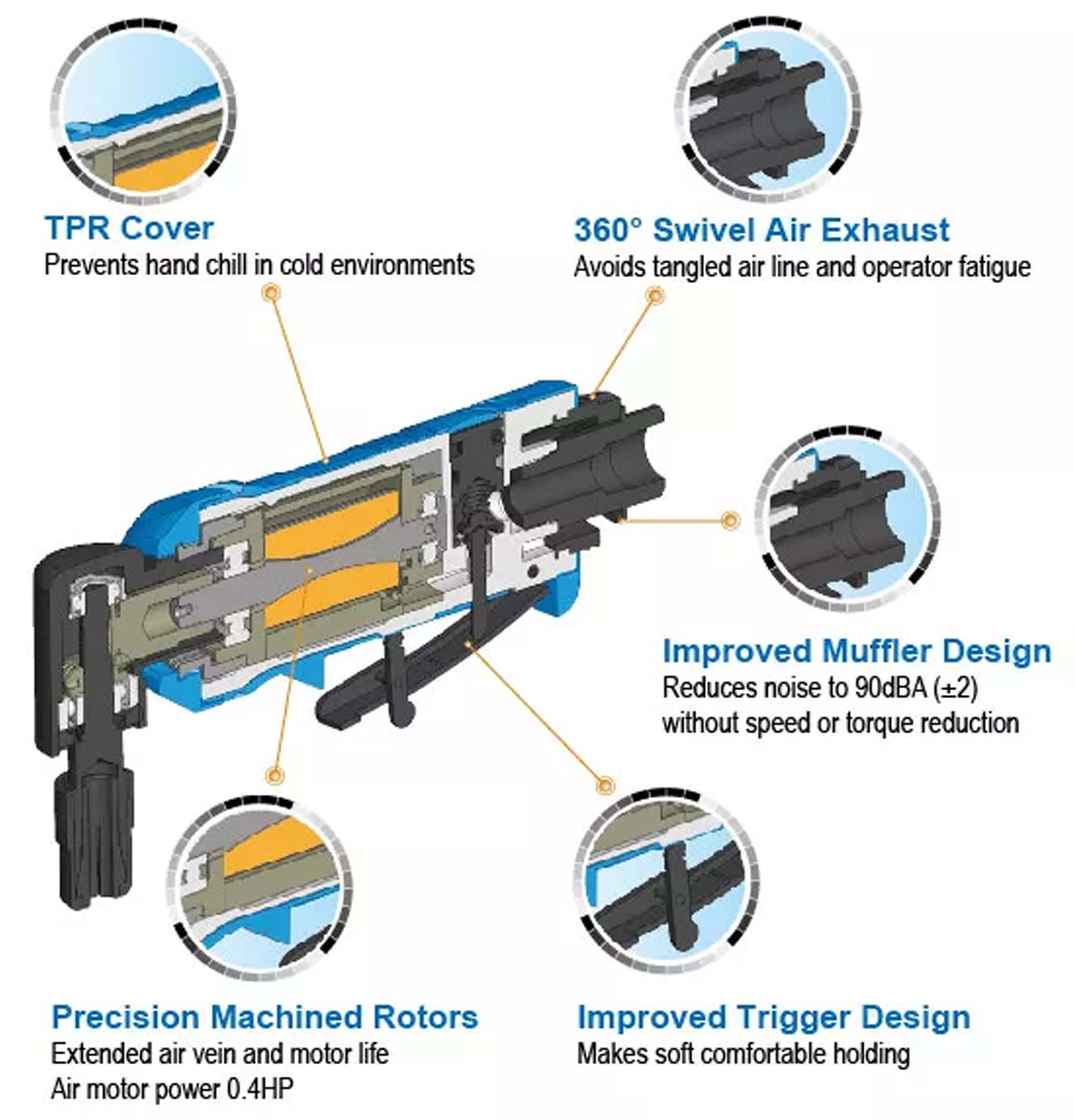 TPR Cover
Prevents hand chill in cold environments

360° Swivel Air Exhaust
Avoids tangled air line and operator fatigue

Improved Muffler Design
Reduces noise to 90dBA (±2)
without speed or torque reduction

Precision Machined Rotors
Extended air vein and motor life
Air motor power 0.4HP

Improved Trigger Design
Makes soft comfortable holding