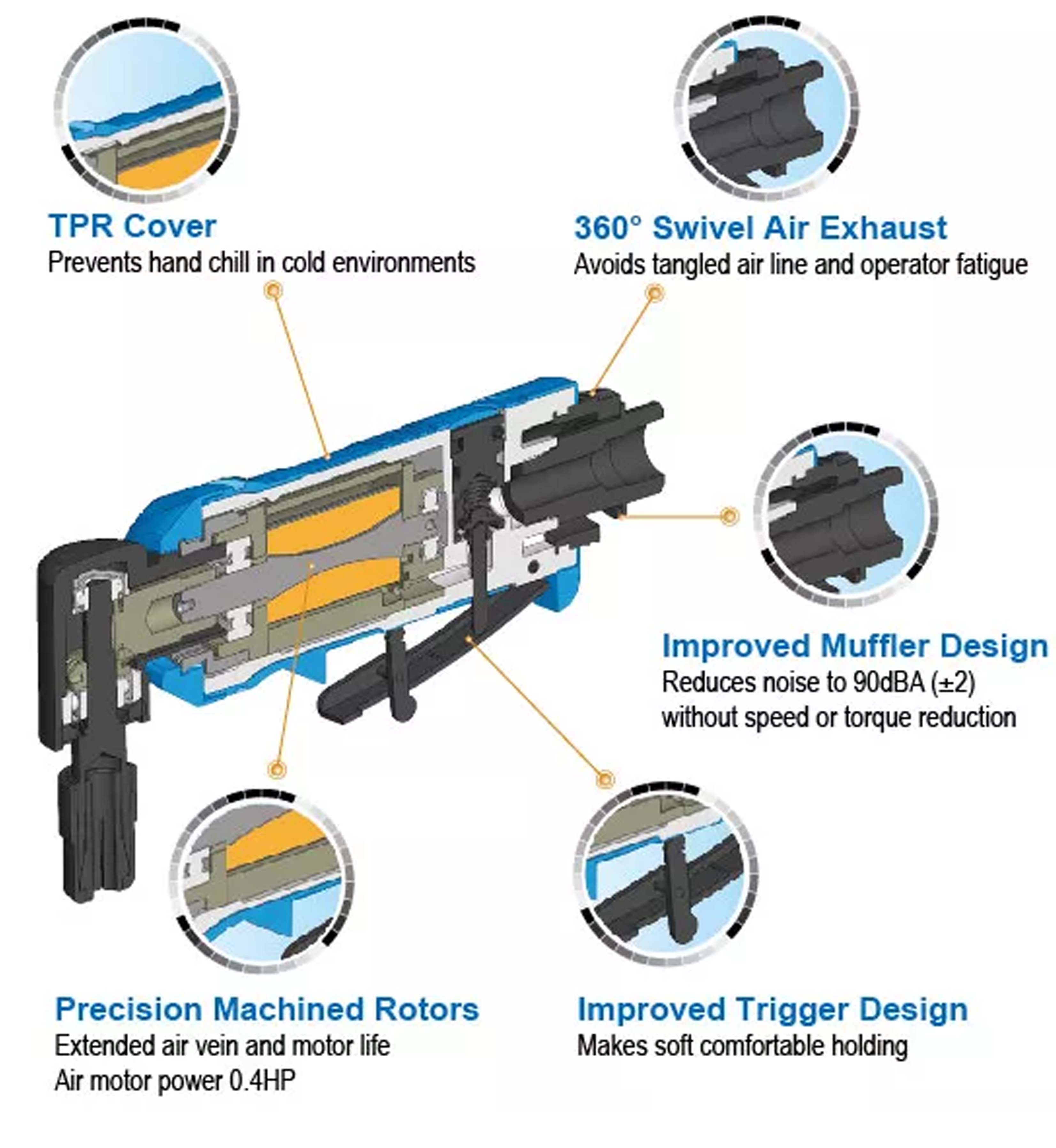 TPR Cover
Prevents hand chill in cold environments

360° Swivel Air Exhaust
Avoids tangled air line and operator fatigue

Improved Muffler Design
Reduces noise to 90dBA (±2)
without speed or torque reduction

Precision Machined Rotors
Extended air vein and motor life
Air motor power 0.4HP

Improved Trigger Design
Makes soft comfortable holding