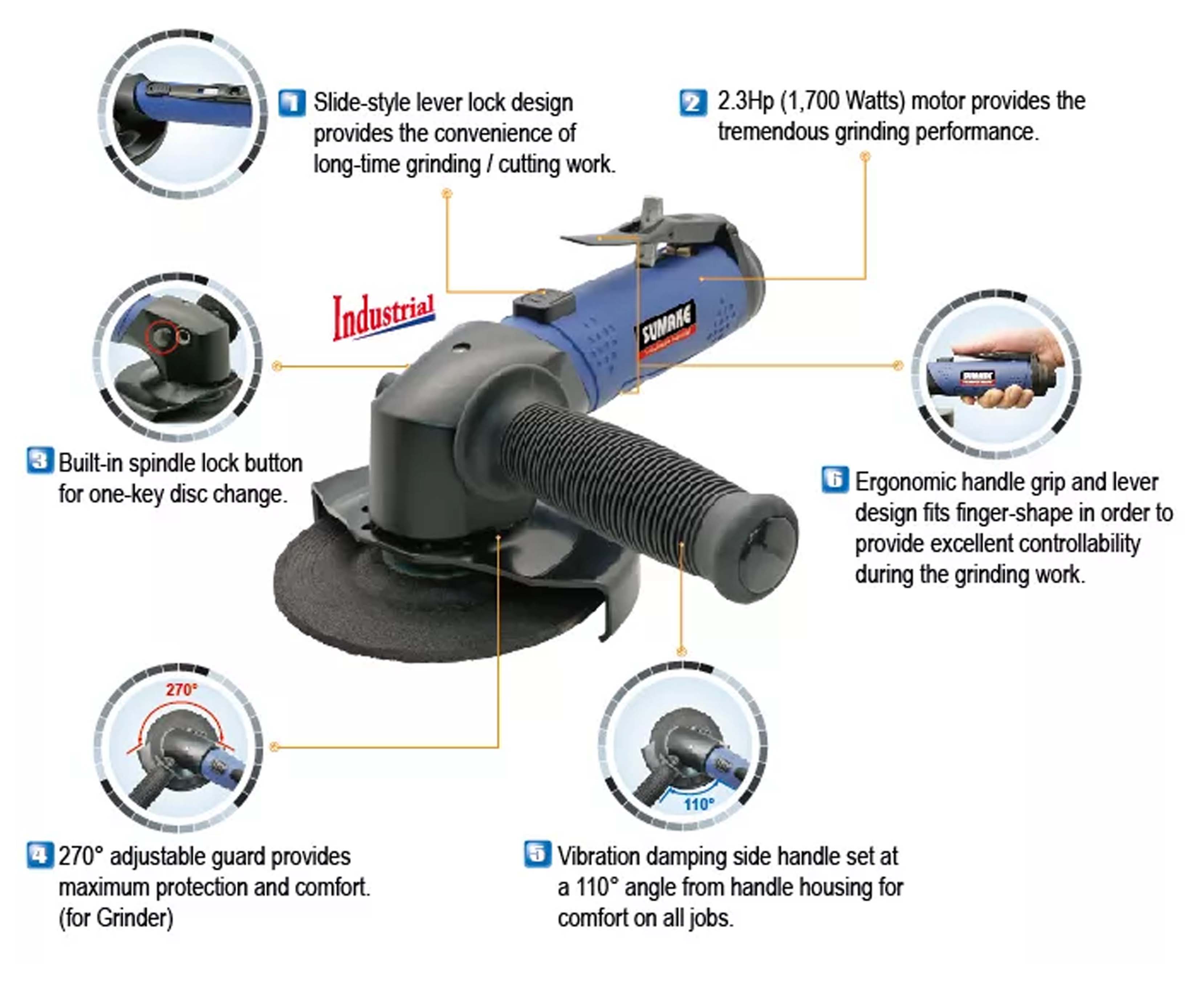 1 Slide-style lever lock design provides the convenience of long-time grinding / cutting work.

2 2.3Hp (1,700 Watts) motor provides the tremendous grinding performance.

Industrial

SUMAKE

3 Built-in spindle lock button for one-key disc change.

6 Ergonomic handle grip and lever design fits finger-shape in order to provide excellent controllability during the grinding work.

270°

110°

4 270° adjustable guard provides maximum protection and comfort. (for Grinder)

5 Vibration damping side handle set at a 110° angle from handle housing for comfort on all jobs.