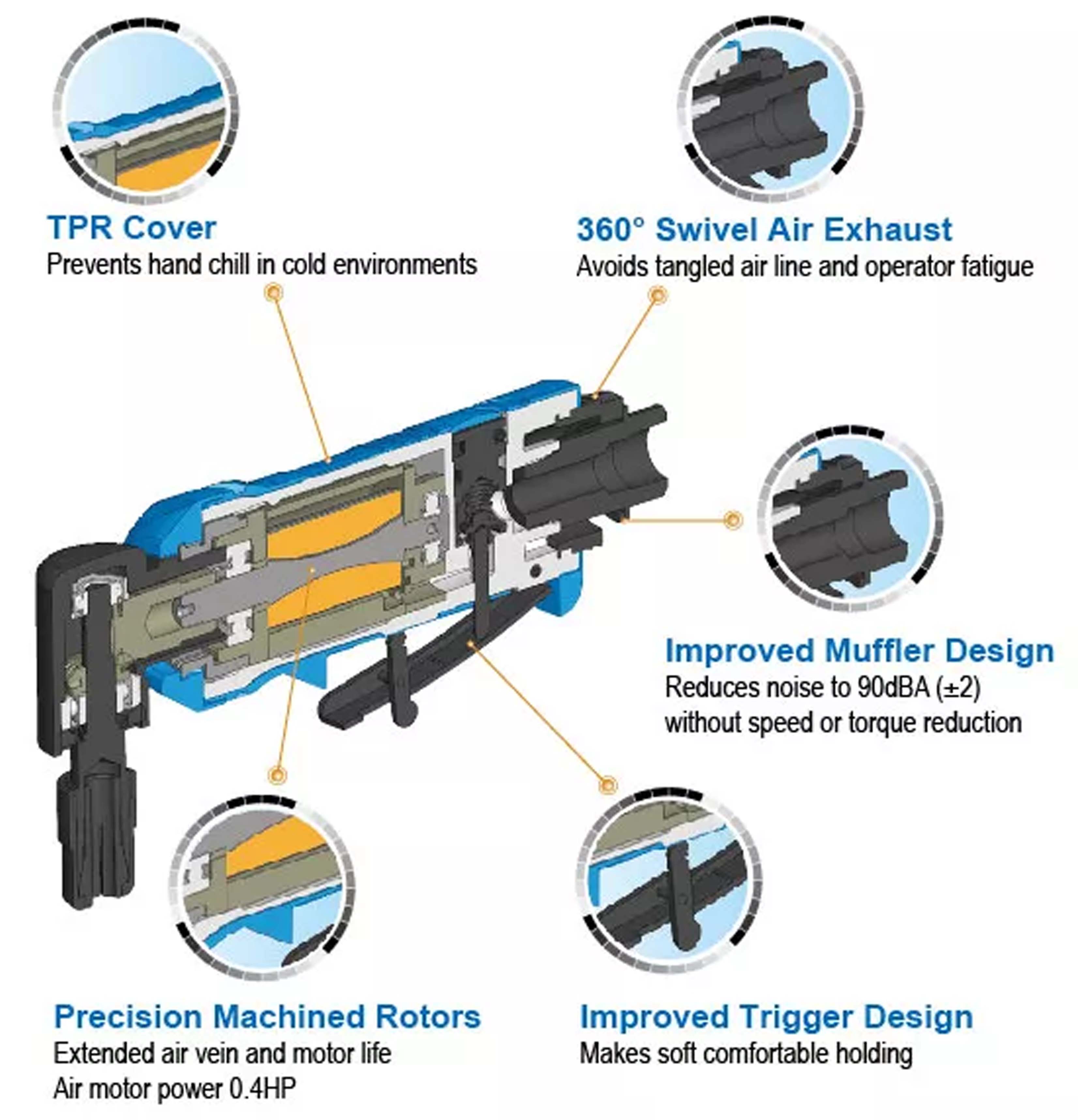 TPR Cover
Prevents hand chill in cold environments

360° Swivel Air Exhaust
Avoids tangled air line and operator fatigue

Improved Muffler Design
Reduces noise to 90dBA (±2) without speed or torque reduction

Precision Machined Rotors
Extended air vein and motor life
Air motor power 0.4HP

Improved Trigger Design
Makes soft comfortable holding