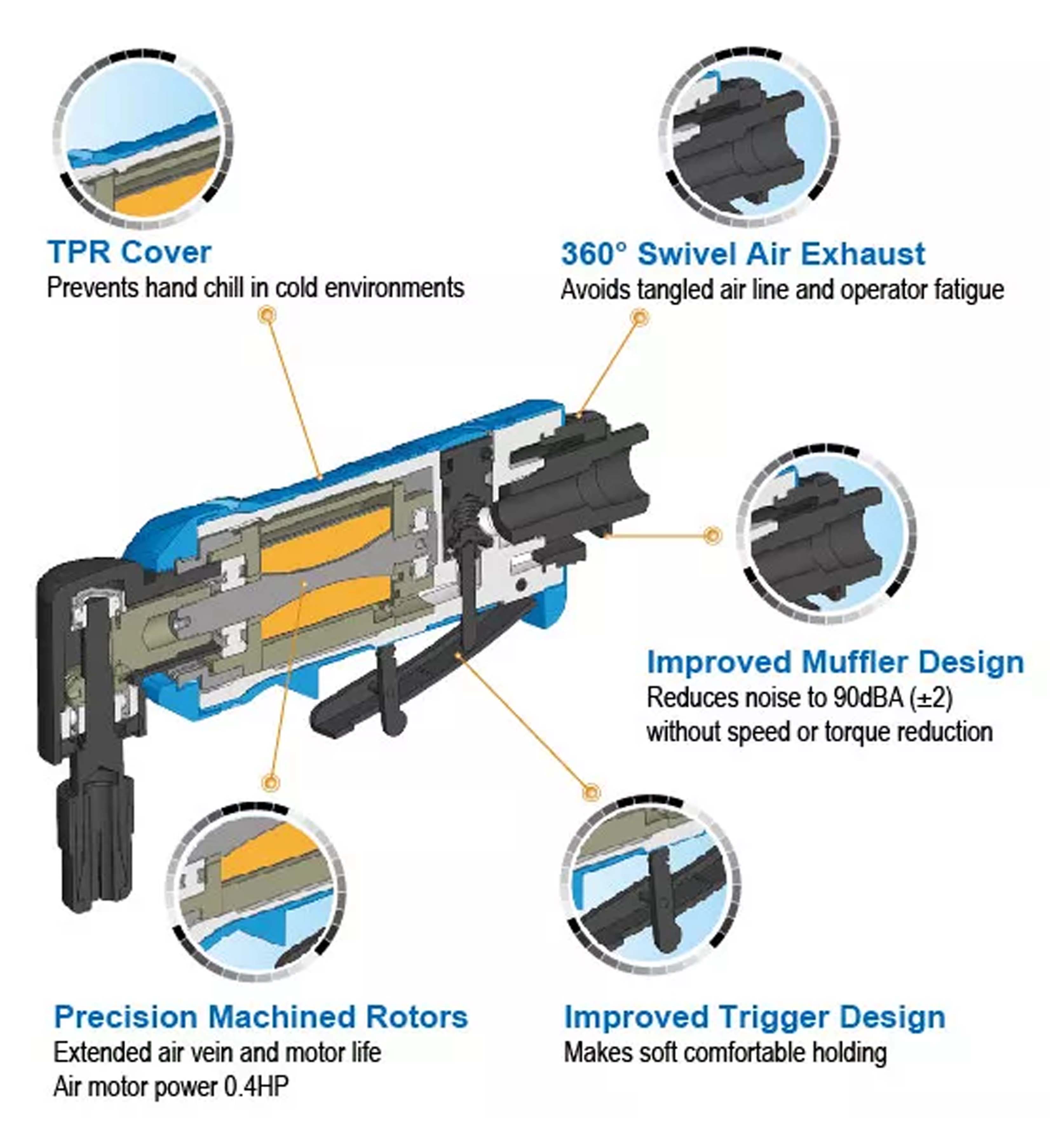 TPR Cover
Prevents hand chill in cold environments

360° Swivel Air Exhaust
Avoids tangled air line and operator fatigue

Improved Muffler Design
Reduces noise to 90dBA (±2) without speed or torque reduction

Precision Machined Rotors
Extended air vein and motor life
Air motor power 0.4HP

Improved Trigger Design
Makes soft comfortable holding