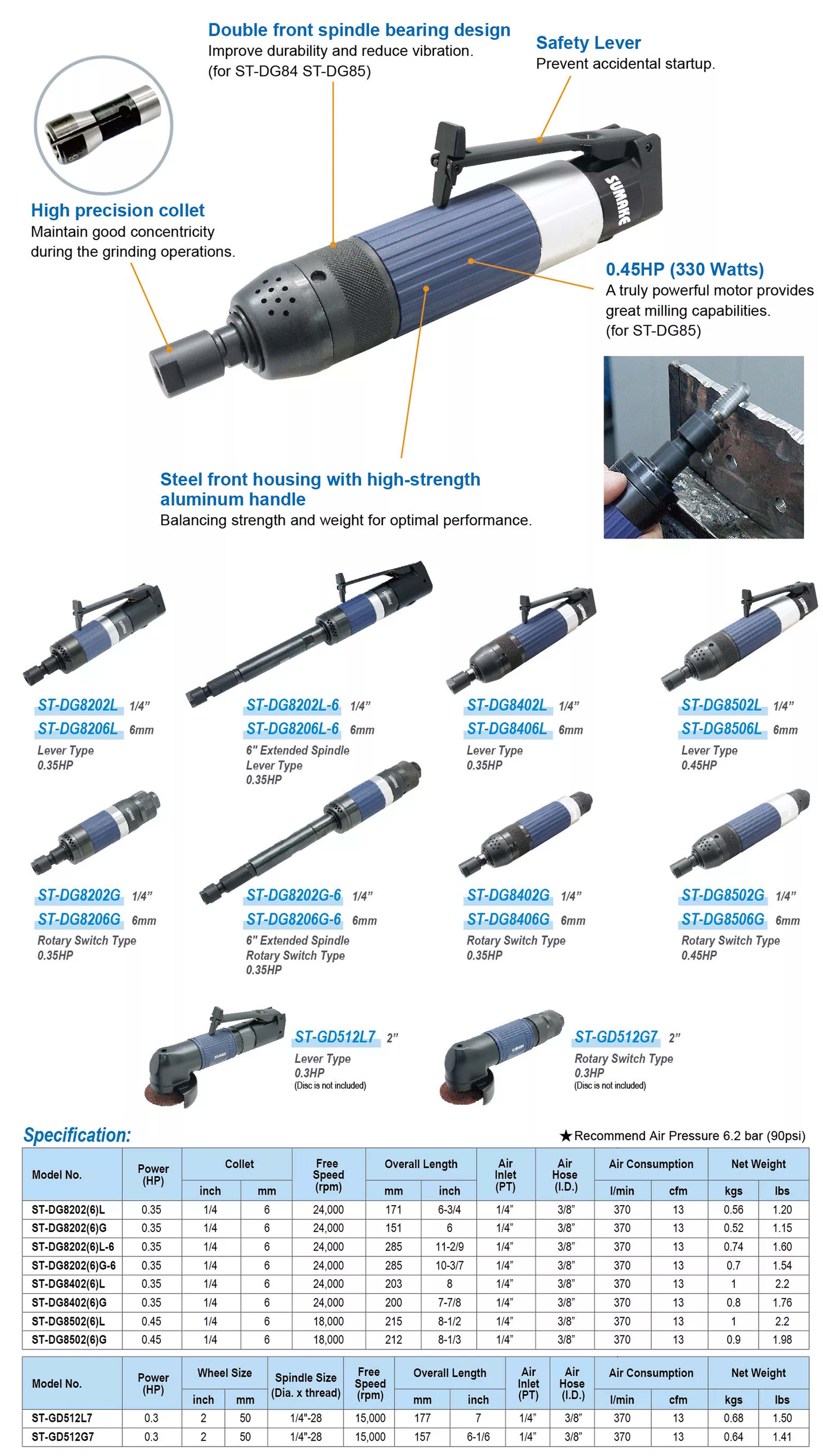 Double front spindle bearing design
Improve durability and reduce vibration.
(for ST-DG84 ST-DG85)

Safety Lever
Prevent accidental startup.

High precision collet
Maintain good concentricity during the grinding operations.

SUMAKE

0.45HP (330 Watts)
A truly powerful motor provides great milling capabilities.
(for ST-DG85)

Steel front housing with high-strength aluminum handle
Balancing strength and weight for optimal performance.

ST-DG8202L 1/4"
ST-DG8206L 6mm
Lever Type
0.35HP

ST-DG8202L-6 1/4"
ST-DG8206L-6 6mm
6" Extended Spindle
Lever Type
0.35HP

ST-DG8402L 1/4"
ST-DG8406L 6mm
Lever Type
0.35HP

ST-DG8502L 1/4"
ST-DG8506L 6mm
Lever Type
0.45HP

ST-DG8202G 1/4"
ST-DG8206G 6mm
Rotary Switch Type
0.35HP

ST-DG8202G-6 1/4"
ST-DG8206G-6 6mm
6" Extended Spindle
Rotary Switch Type
0.35HP

ST-DG8402G 1/4"
ST-DG8406G 6mm
Rotary Switch Type
0.35HP

ST-DG8502G 1/4"
ST-DG8506G 6mm
Rotary Switch Type
0.45HP

ST-GD512L7 2"
Lever Type
0.3HP
(Disc is not included)

ST-GD512G7 2"
Rotary Switch Type
0.3HP
(Disc is not included)

Specification:
★Recommend Air Pressure 6.2 bar (90psi)

| Model No. | Power (HP) | Collet inch | Collet mm | Free Speed (rpm) | Overall Length mm | Overall Length inch | Air Inlet (PT) | Air Hose (I.D.) | Air Consumption l/min | Air Consumption cfm | Net Weight kgs | Net Weight lbs |
|---|---|---|---|---|---|---|---|---|---|---|---|---|
| ST-DG8202(6)L | 0.35 | 1/4 | 6 | 24,000 | 171 | 6-3/4 | 1/4" | 3/8" | 370 | 13 | 0.56 | 1.20 |
| ST-DG8202(6)G | 0.35 | 1/4 | 6 | 24,000 | 151 | 6 | 1/4" | 3/8" | 370 | 13 | 0.52 | 1.15 |
| ST-DG8202(6)L-6 | 0.35 | 1/4 | 6 | 24,000 | 285 | 11-2/9 | 1/4" | 3/8" | 370 | 13 | 0.74 | 1.60 |
| ST-DG8202(6)G-6 | 0.35 | 1/4 | 6 | 24,000 | 285 | 10-3/7 | 1/4" | 3/8" | 370 | 13 | 0.7 | 1.54 |
| ST-DG8402(6)L | 0.35 | 1/4 | 6 | 24,000 | 203 | 8 | 1/4" | 3/8" | 370 | 13 | 1 | 2.2 |
| ST-DG8402(6)G | 0.35 | 1/4 | 6 | 24,000 | 200 | 7-7/8 | 1/4" | 3/8" | 370 | 13 | 0.8 | 1.76 |
| ST-DG8502(6)L | 0.45 | 1/4 | 6 | 18,000 | 215 | 8-1/2 | 1/4" | 3/8" | 370 | 13 | 1 | 2.2 |
| ST-DG8502(6)G | 0.45 | 1/4 | 6 | 18,000 | 212 | 8-1/3 | 1/4" | 3/8" | 370 | 13 | 0.9 | 1.98 |

| Model No. | Power (HP) | Wheel Size inch | Wheel Size mm | Spindle Size (Dia. x thread) | Free Speed (rpm) | Overall Length mm | Overall Length inch | Air Inlet (PT) | Air Hose (I.D.) | Air Consumption l/min | Air Consumption cfm | Net Weight kgs | Net Weight lbs |
|---|---|---|---|---|---|---|---|---|---|---|---|---|---|
| ST-GD512L7 | 0.3 | 2 | 50 | 1/4"-28 | 15,000 | 177 | 7 | 1/4" | 3/8" | 370 | 13 | 0.68 | 1.50 |
| ST-GD512G7 | 0.3 | 2 | 50 | 1/4"-28 | 15,000 | 157 | 6-1/6 | 1/4" | 3/8" | 370 | 13 | 0.64 | 1.41 |