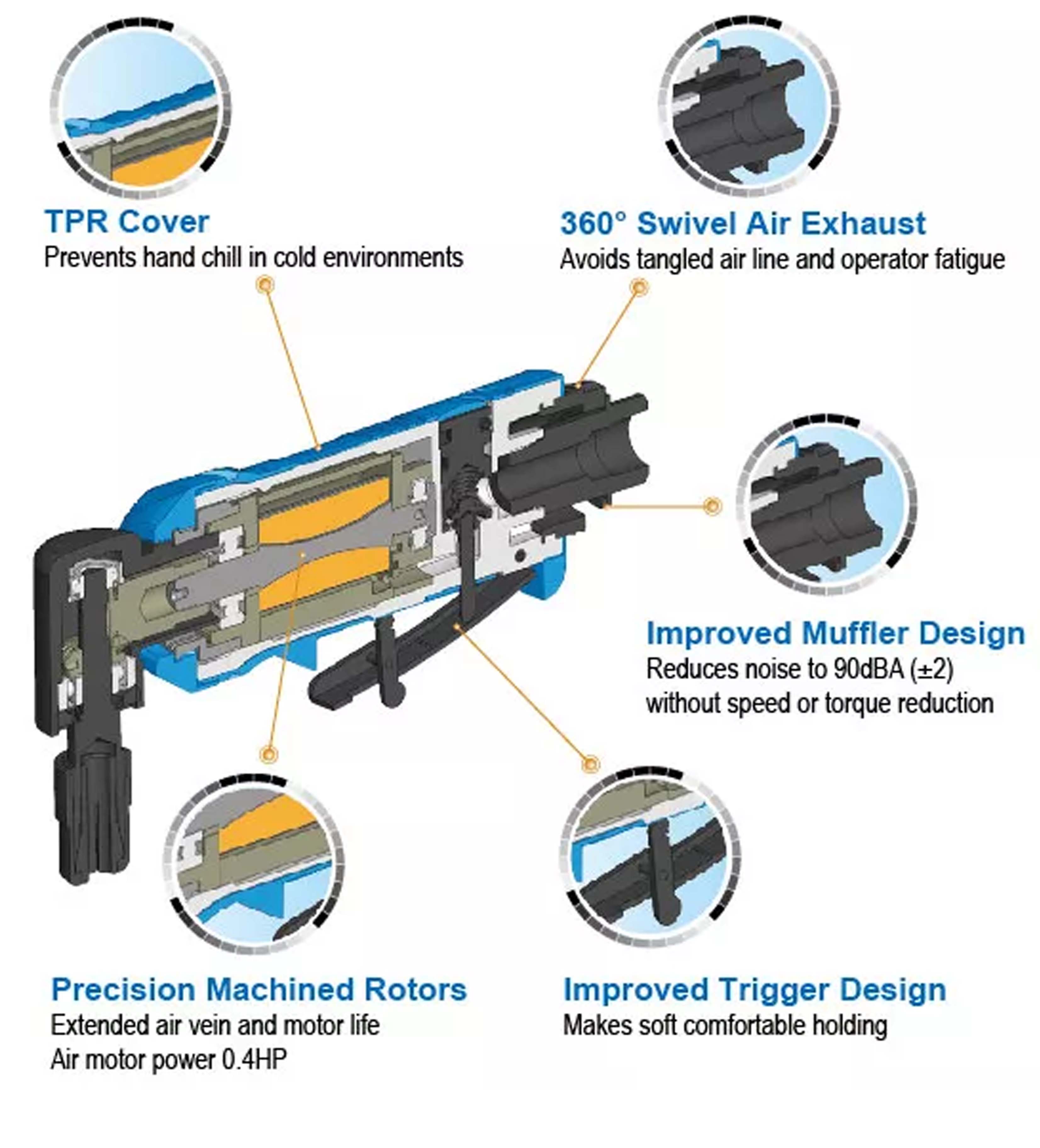 TPR Cover
Prevents hand chill in cold environments

360° Swivel Air Exhaust
Avoids tangled air line and operator fatigue

Improved Muffler Design
Reduces noise to 90dBA (±2) without speed or torque reduction

Precision Machined Rotors
Extended air vein and motor life
Air motor power 0.4HP

Improved Trigger Design
Makes soft comfortable holding