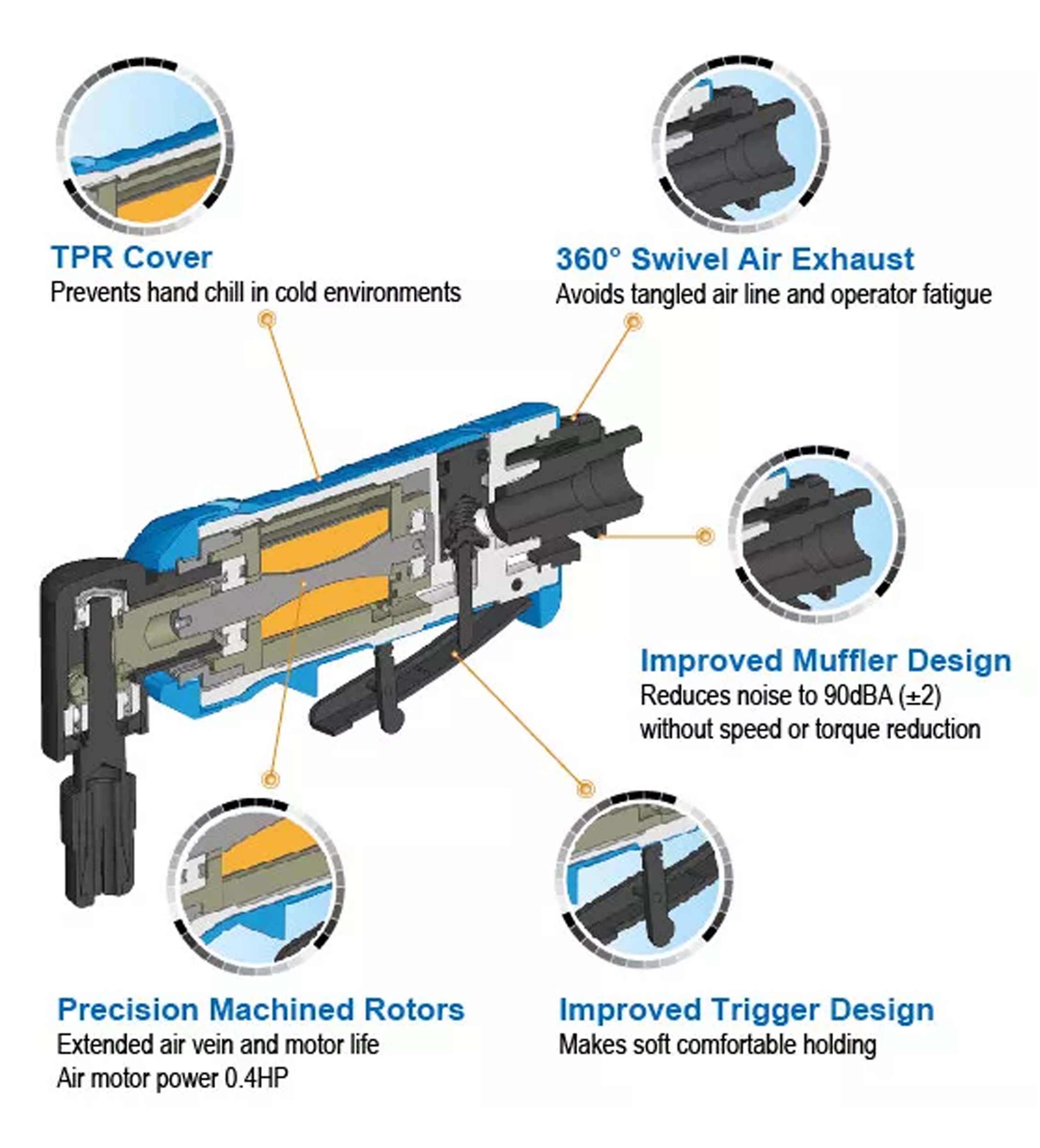 TPR Cover
Prevents hand chill in cold environments

360° Swivel Air Exhaust
Avoids tangled air line and operator fatigue

Improved Muffler Design
Reduces noise to 90dBA (±2) without speed or torque reduction

Precision Machined Rotors
Extended air vein and motor life
Air motor power 0.4HP

Improved Trigger Design
Makes soft comfortable holding